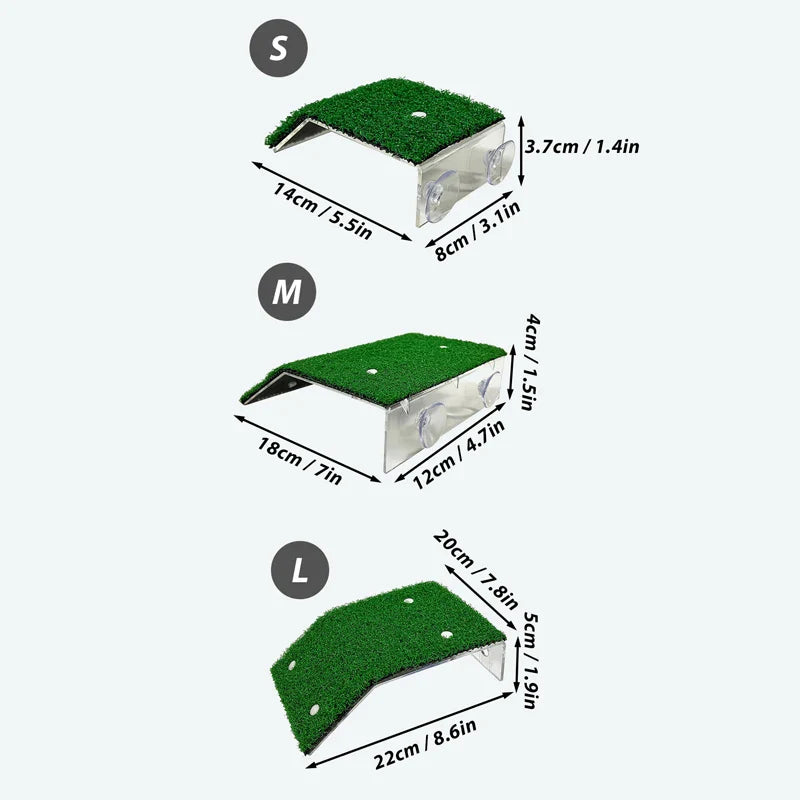 S

3.7cm / 1.4in

14cm / 5.5in

8cm / 3.1in

M

4cm / 1.5in

18cm / 7in

12cm / 4.7in

L

20cm / 7.8in

5cm / 1.9in

22cm / 8.6in