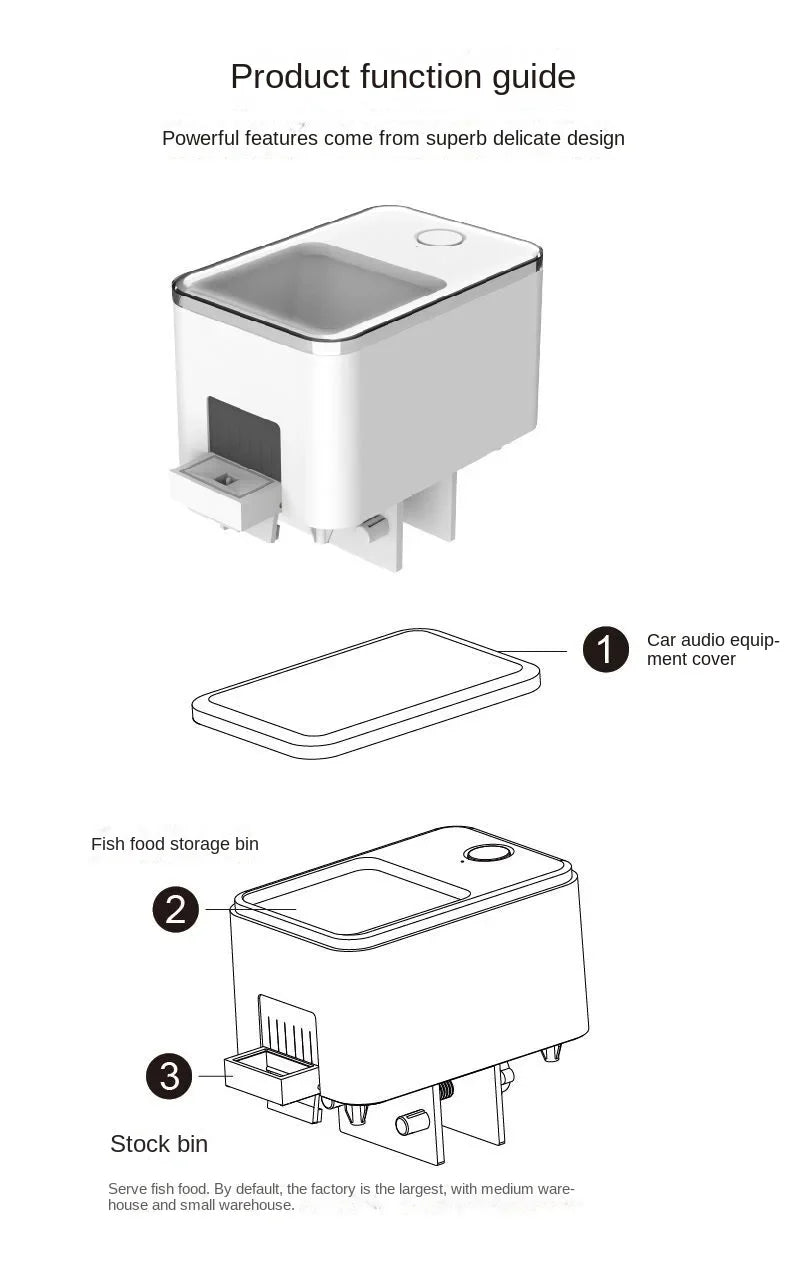 Product function guide

Powerful features come from superb delicate design

1

Car audio equipment cover

Fish food storage bin

2

3

Stock bin

Serve fish food. By default, the factory is the largest, with medium warehouse and small warehouse.