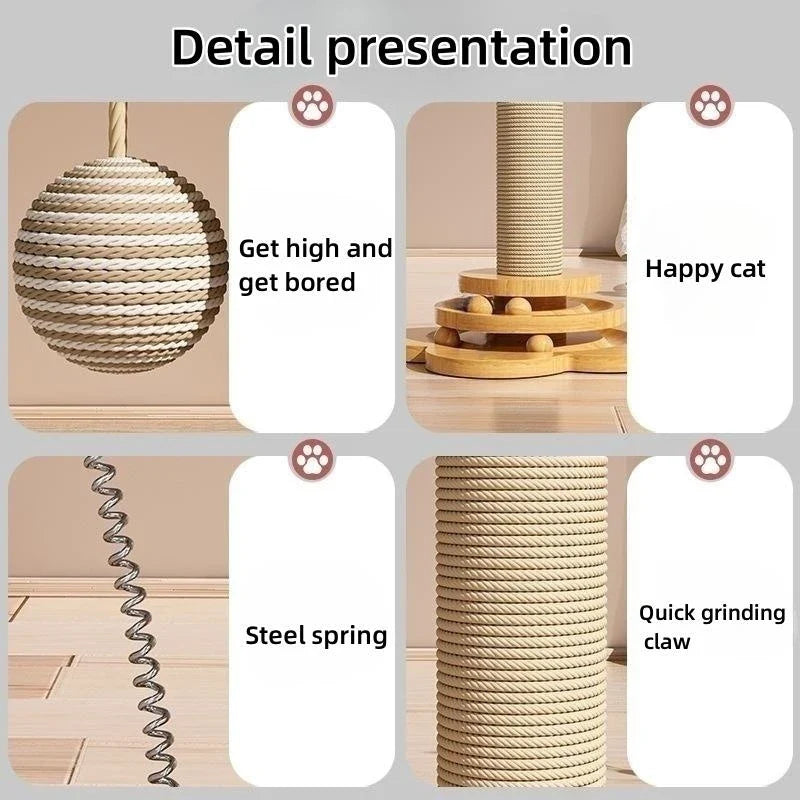 Detail presentation

Get high and get bored

Happy cat

Steel spring

Quick grinding claw