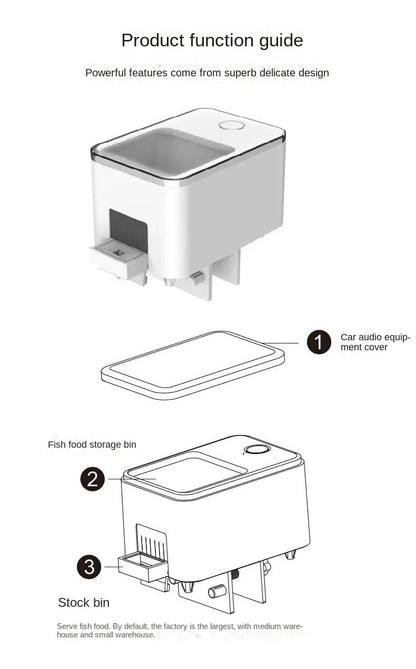 Product function guide

Powerful features come from superb delicate design

1

Car audio equipment cover

Fish food storage bin

2

3

Stock bin

Serve fish food. By default, the factory is the largest, with medium warehouse and small warehouse.