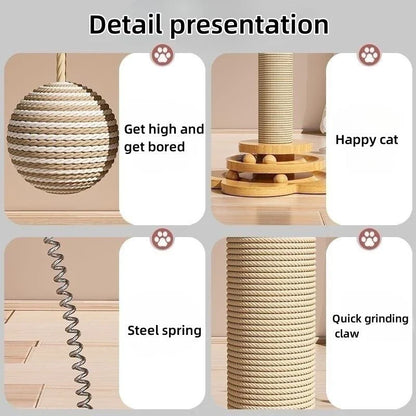 Detail presentation

Get high and get bored

Happy cat

Steel spring

Quick grinding claw